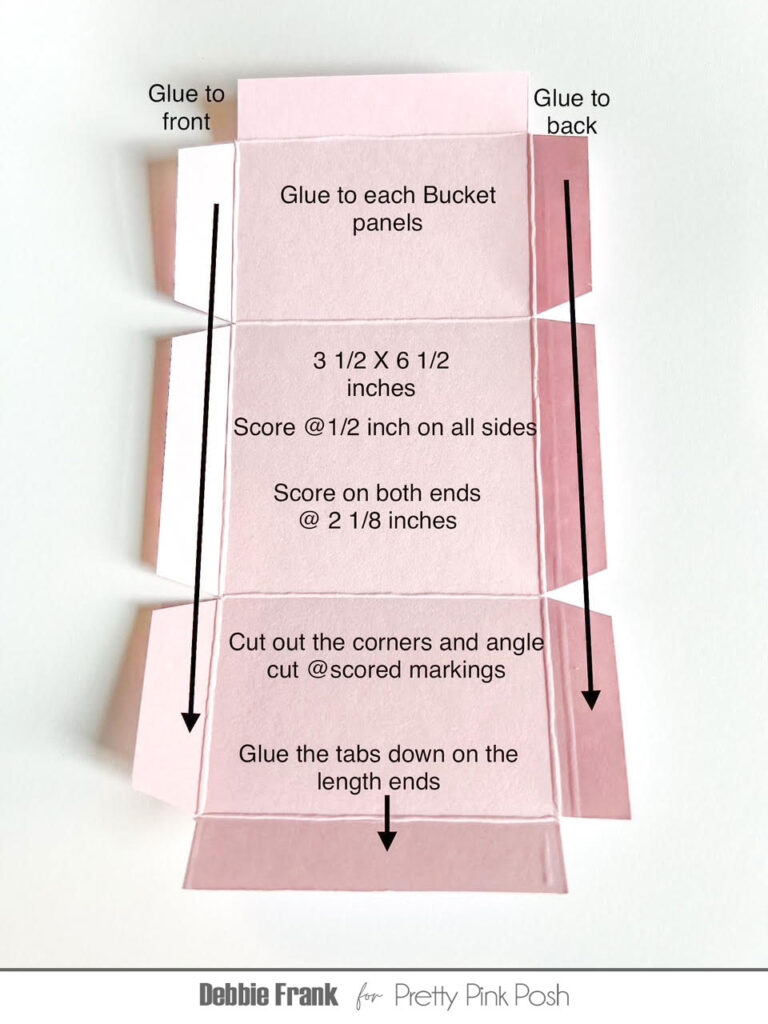 Glue to front

Glue to back

Glue to each Bucket panels

3 1/2 X 6 1/2 inches

Score @1/2 inch on all sides

Score on both ends @ 2 1/8 inches

Cut out the corners and angle cut @scored markings

Glue the tabs down on the length ends

Debbie Frank for Pretty Pink Posh